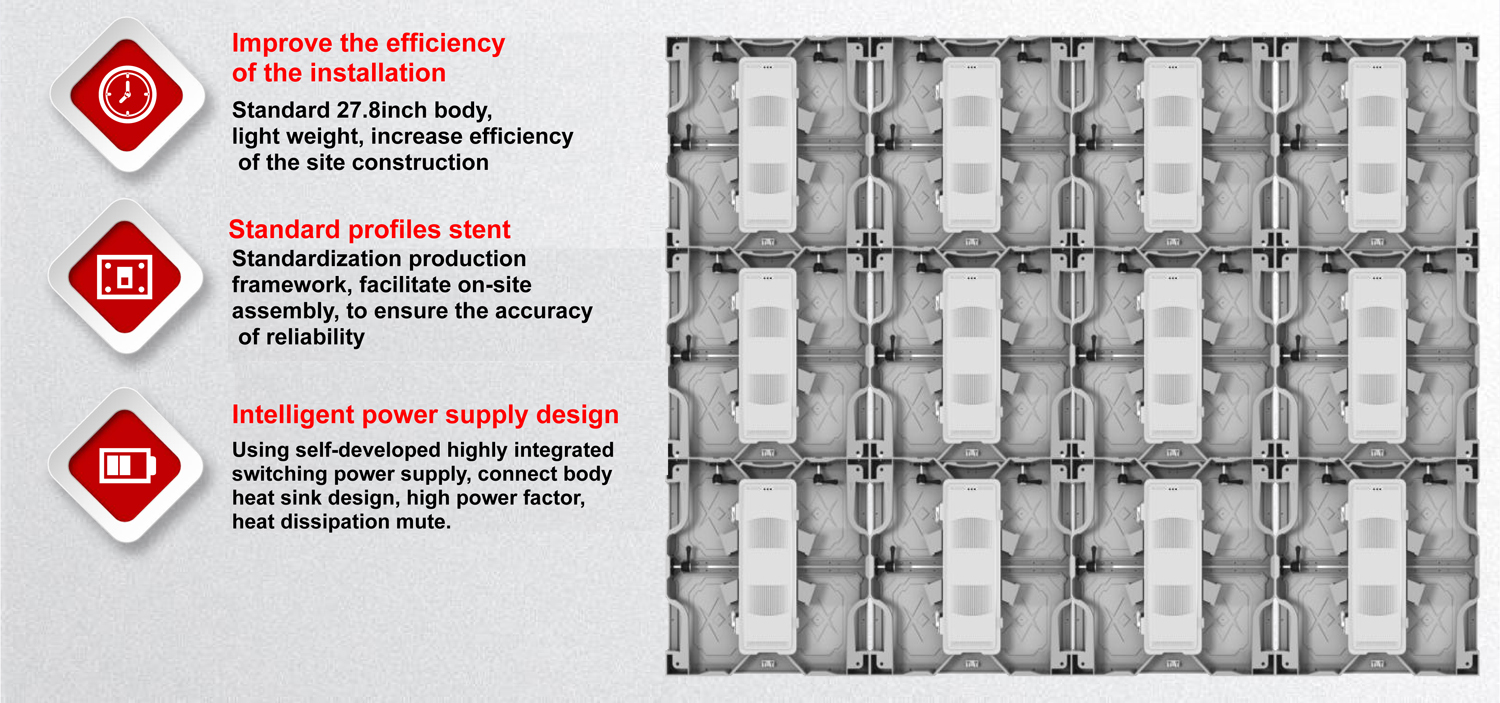 Improve the efficiency of the installation

Standard 27.8inch body, light weight, increase efficiency of the site construction

Standard profiles stent

Standardization production framework, facilitate on-site assembly, to ensure the accuracy of reliability

Intelligent power supply design

Using self-developed highly integrated switching power supply, connect body heat sink design, high power factor, heat dissipation mute.